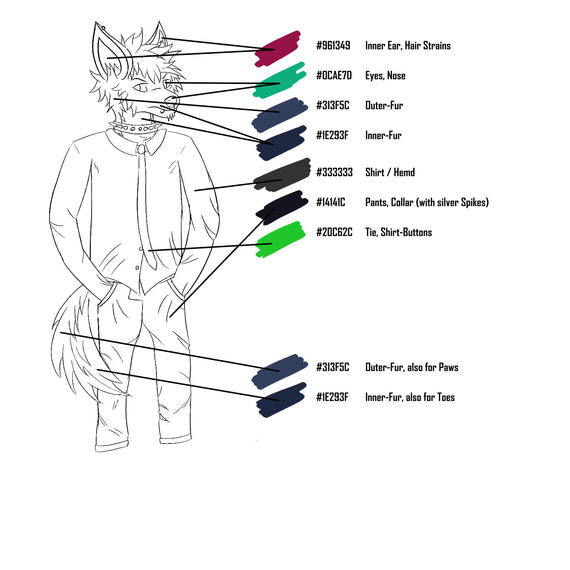 #961349 Inner Ear, Hair Strains

#0CAE7D Eyes, Nose

#313F5C Outer-Fur

#1E293F Inner-Fur

#333333 Shirt / Hemd

#14141C Pants, Collar (with silver Spikes)

#20C62C Tie, Shirt-Buttons

#313F5C Outer-Fur, also for Paws

#1E293F Inner-Fur, also for Toes